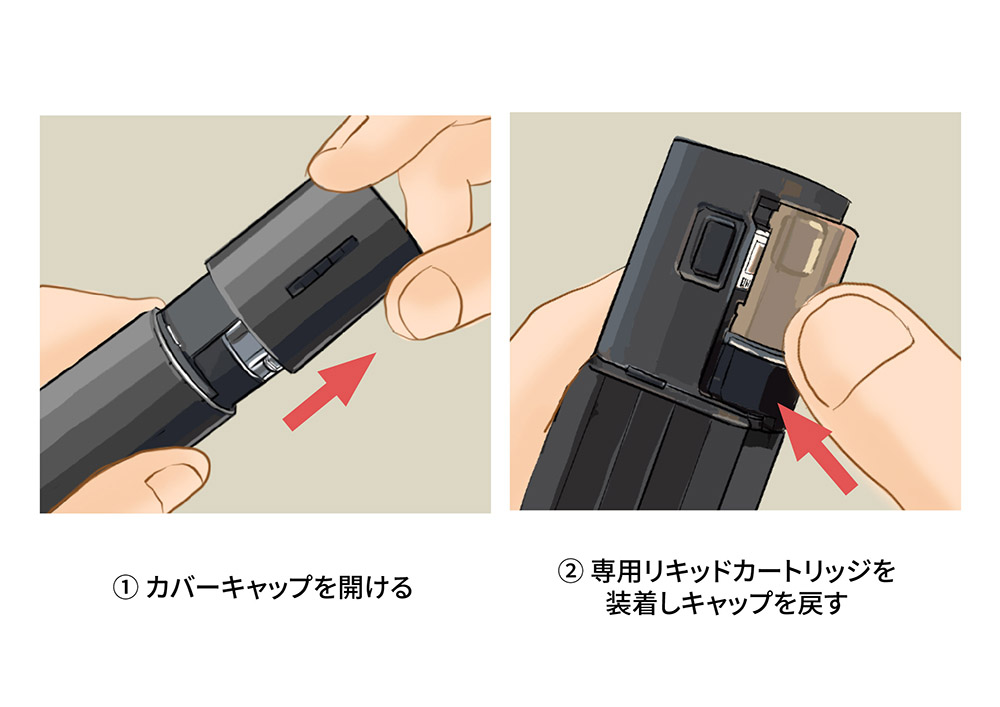 ① カバーキャップを開ける

② 専用リキッドカートリッジを装着しキャップを戻す